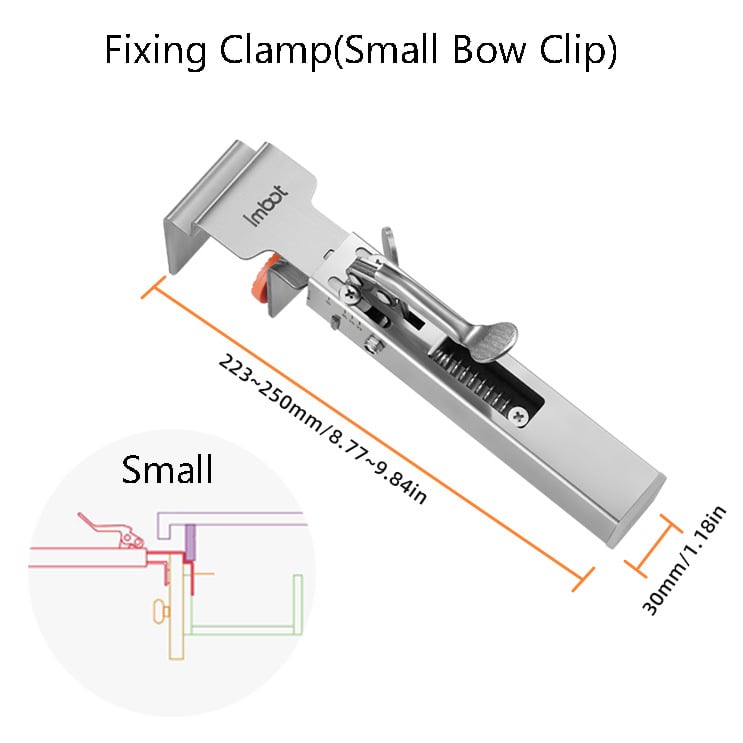 Fixing Clamp(Small Bow Clip)

Imbot

223~250mm/8.77~9.84in

30mm/1.18in

Small