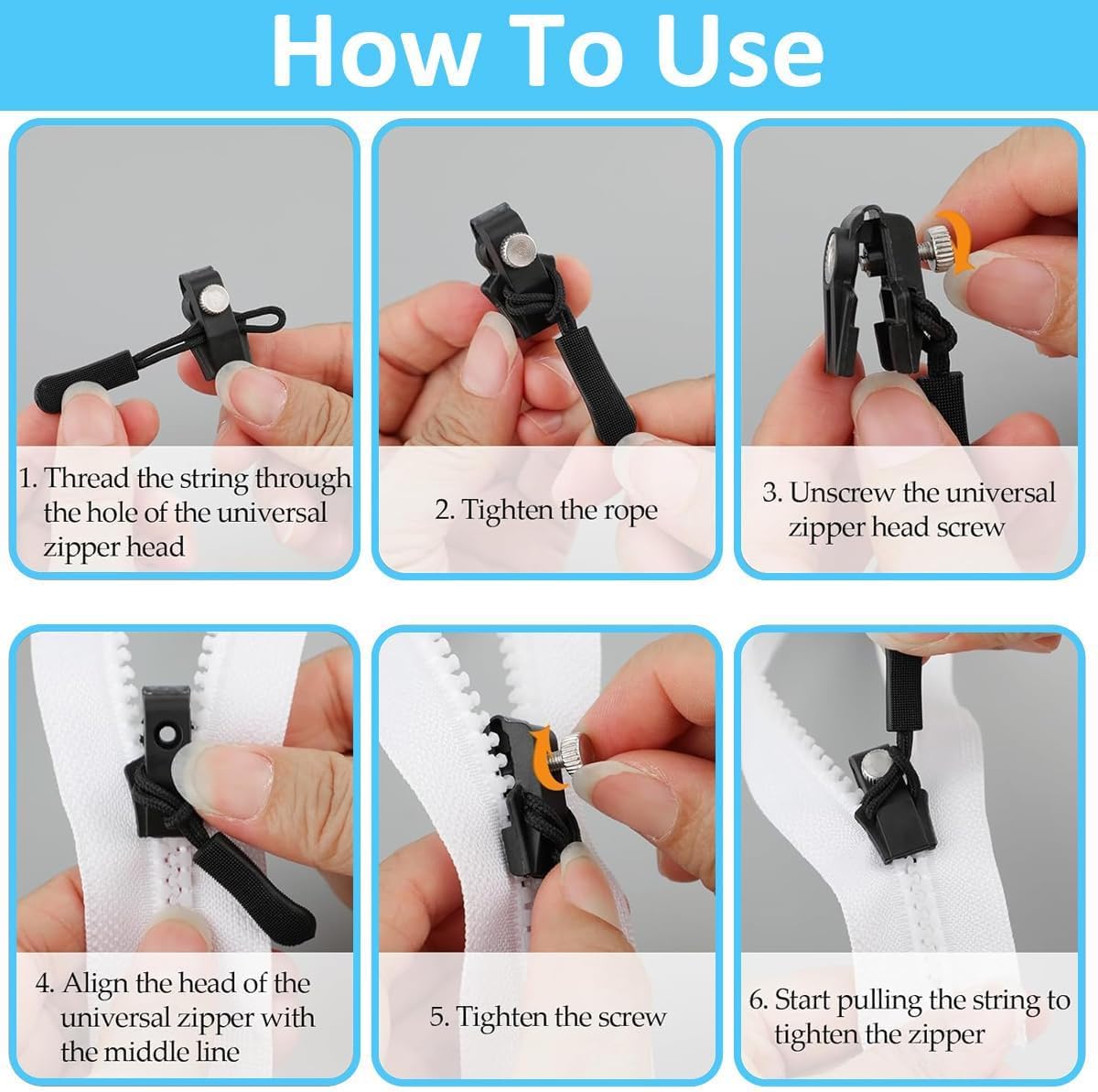 How To Use

1. Thread the string through the hole of the universal zipper head

2. Tighten the rope

3. Unscrew the universal zipper head screw

4. Align the head of the universal zipper with the middle line

5. Tighten the screw

6. Start pulling the string to tighten the zipper