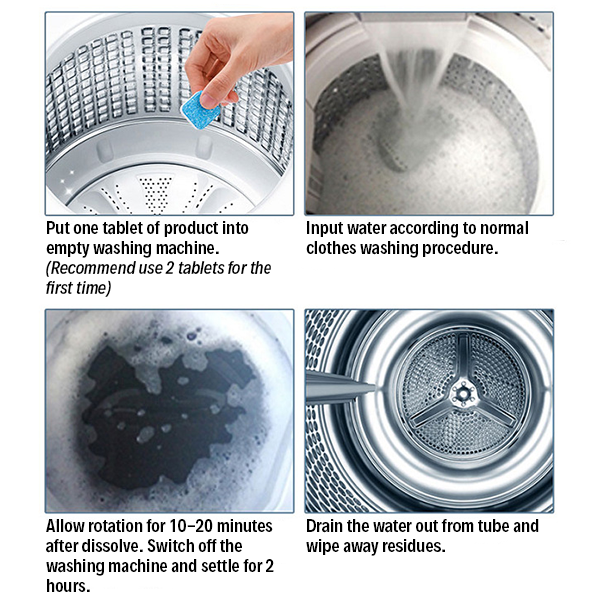 Put one tablet of product into empty washing machine.
(Recommend use 2 tablets for the first time)

Input water according to normal clothes washing procedure.

Allow rotation for 10–20 minutes after dissolve. Switch off the washing machine and settle for 2 hours.

Drain the water out from tube and wipe away residues.