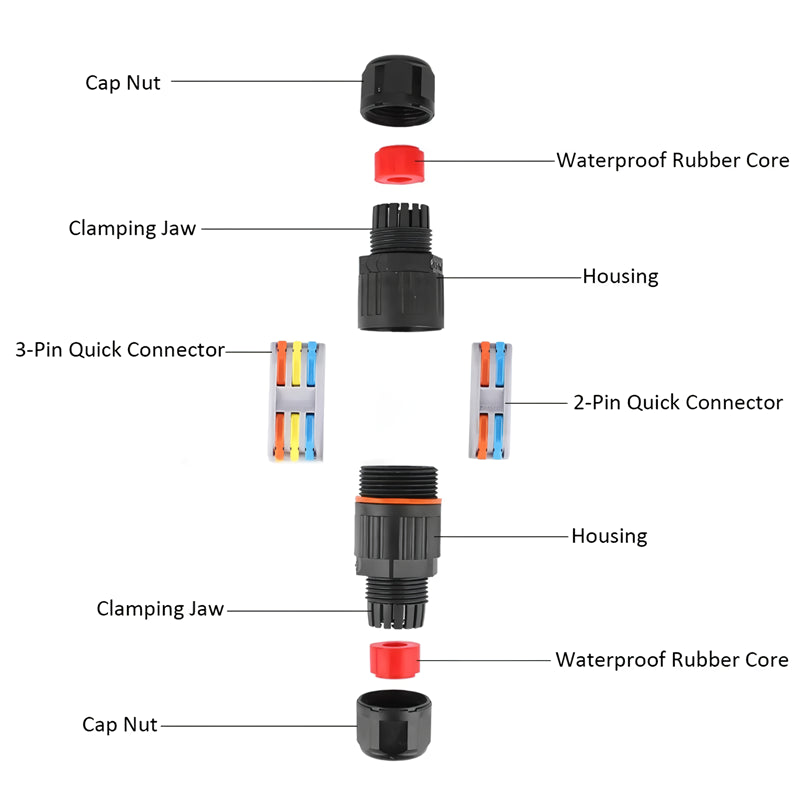 Cap Nut

Waterproof Rubber Core

Clamping Jaw

Housing

3-Pin Quick Connector

2-Pin Quick Connector

Housing

Clamping Jaw

Waterproof Rubber Core

Cap Nut