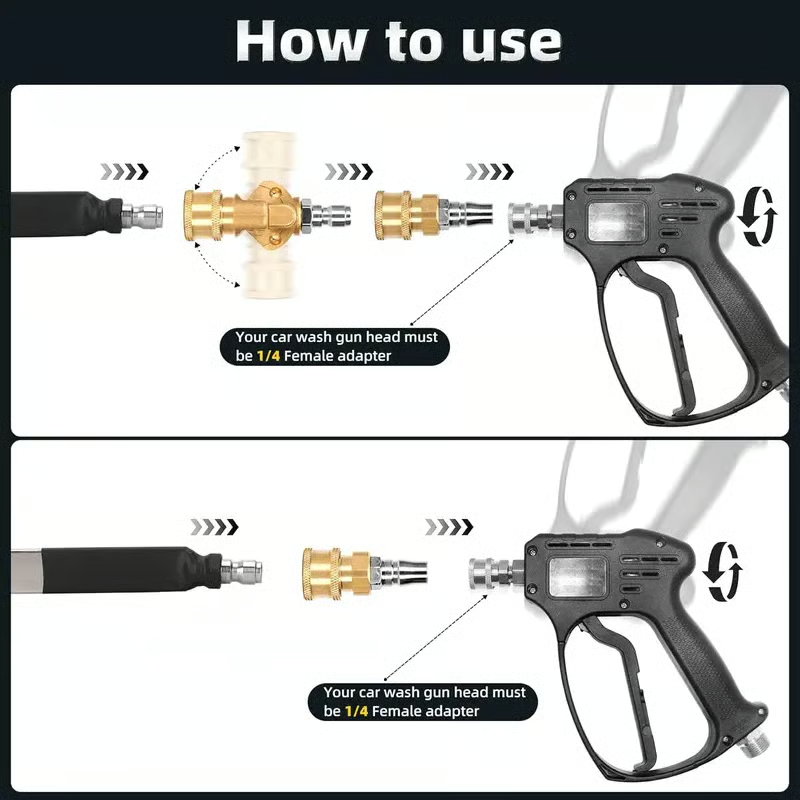 How to use

Your car wash gun head must be 1/4 Female adapter

Your car wash gun head must be 1/4 Female adapter