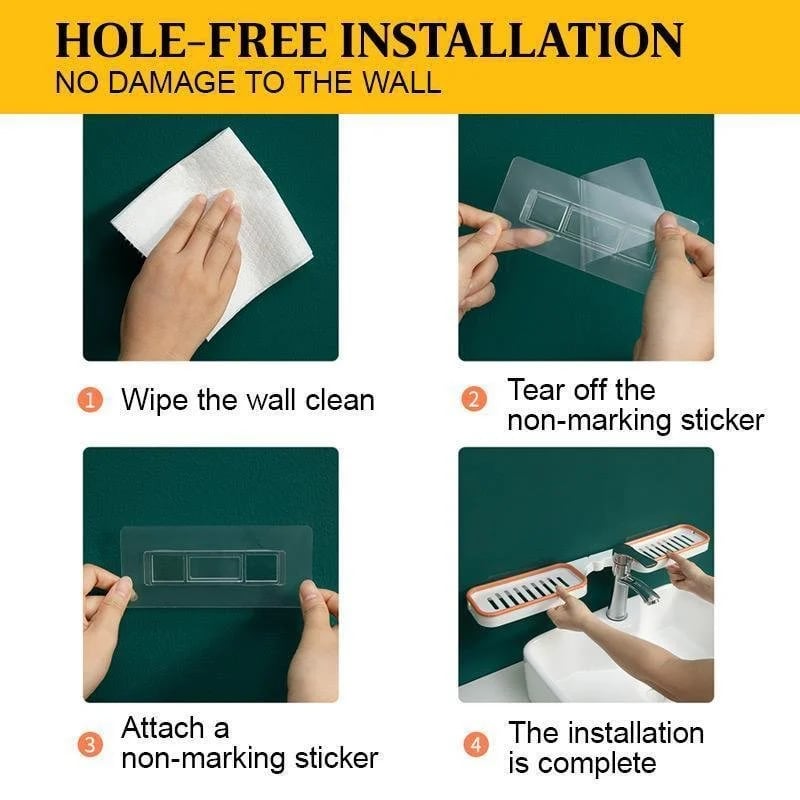 HOLE-FREE INSTALLATION
NO DAMAGE TO THE WALL

1 Wipe the wall clean

2 Tear off the non-marking sticker

3 Attach a non-marking sticker

4 The installation is complete