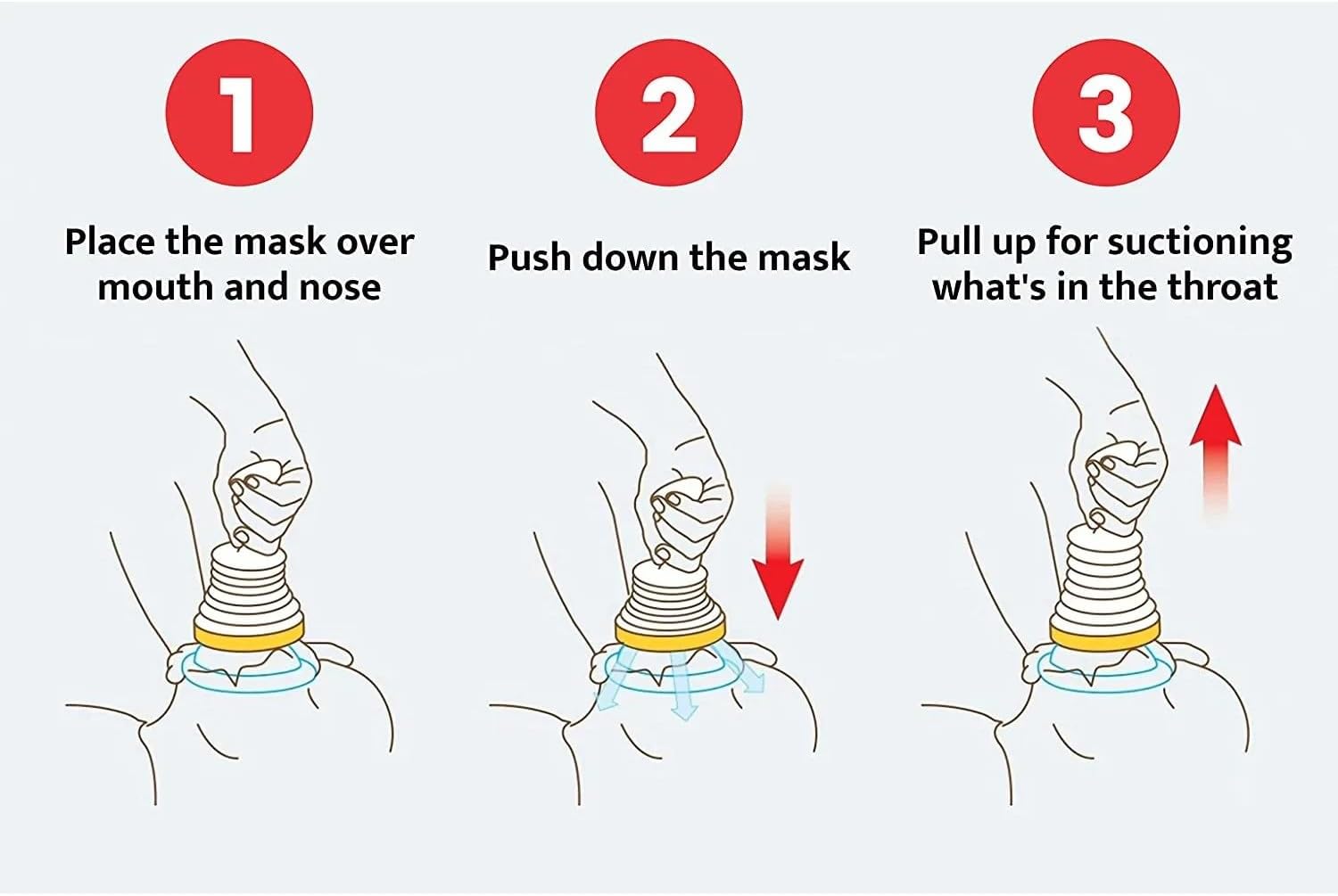 1

Place the mask over mouth and nose

2

Push down the mask

3

Pull up for suctioning what's in the throat