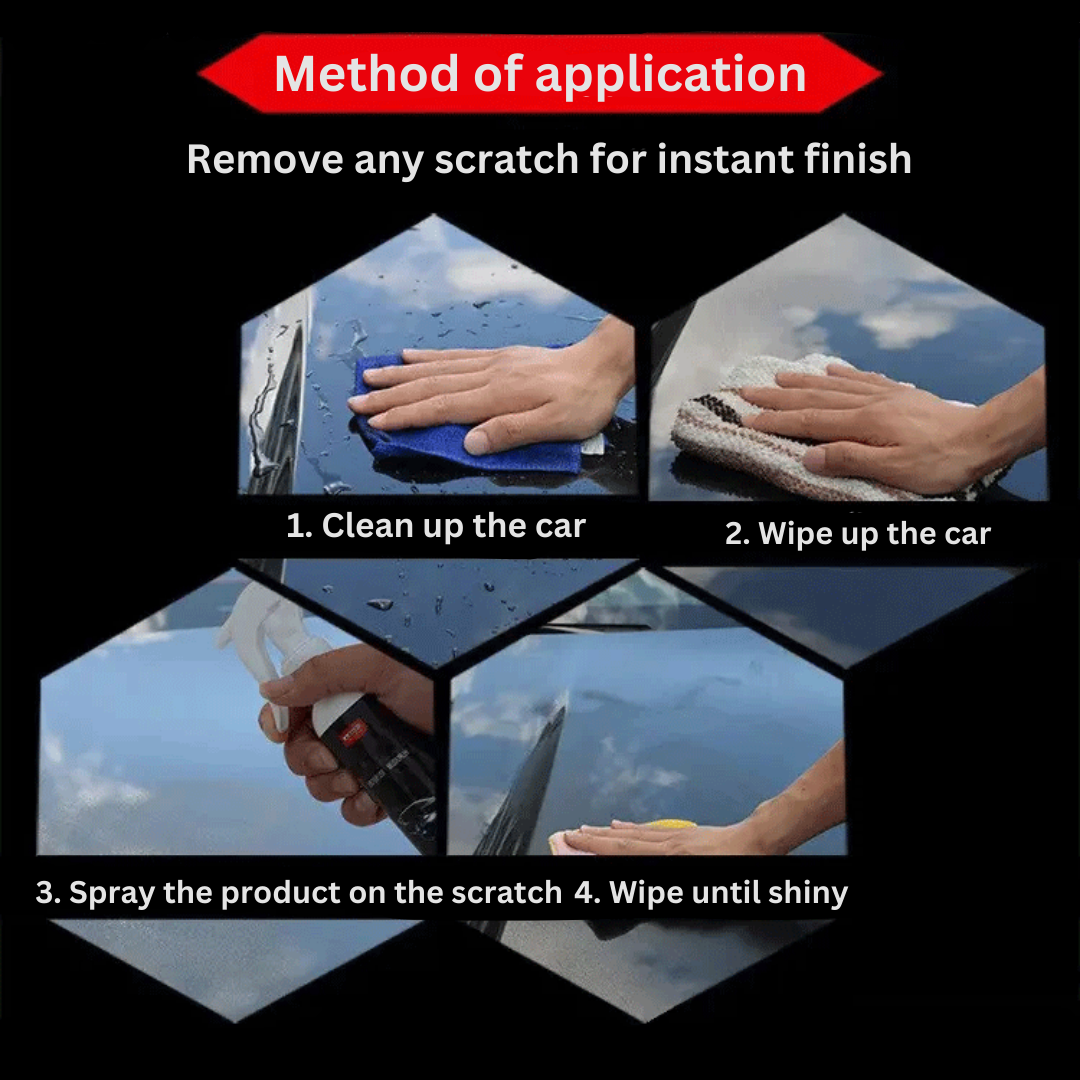 Method of application

Remove any scratch for instant finish

1. Clean up the car

2. Wipe up the car

3. Spray the product on the scratch

4. Wipe until shiny