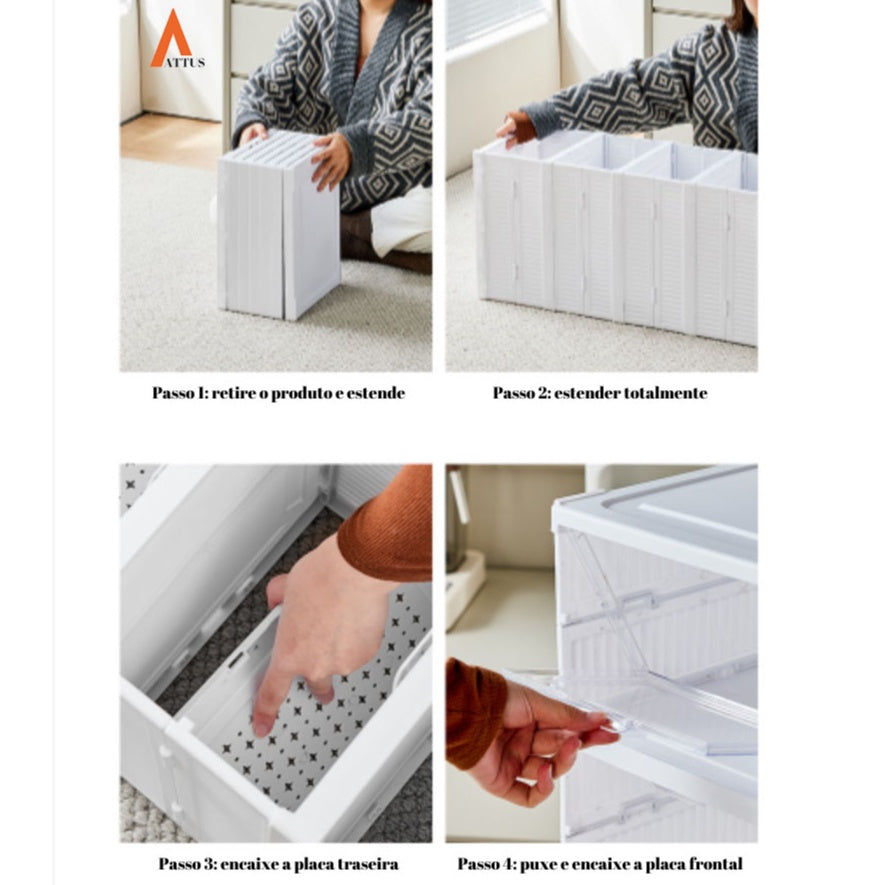 ATTUS

Passo 1: retire o produto e estende

Passo 2: estender totalmente

Passo 3: encaixe a placa traseira

Passo 4: puxe e encaixe a placa frontal